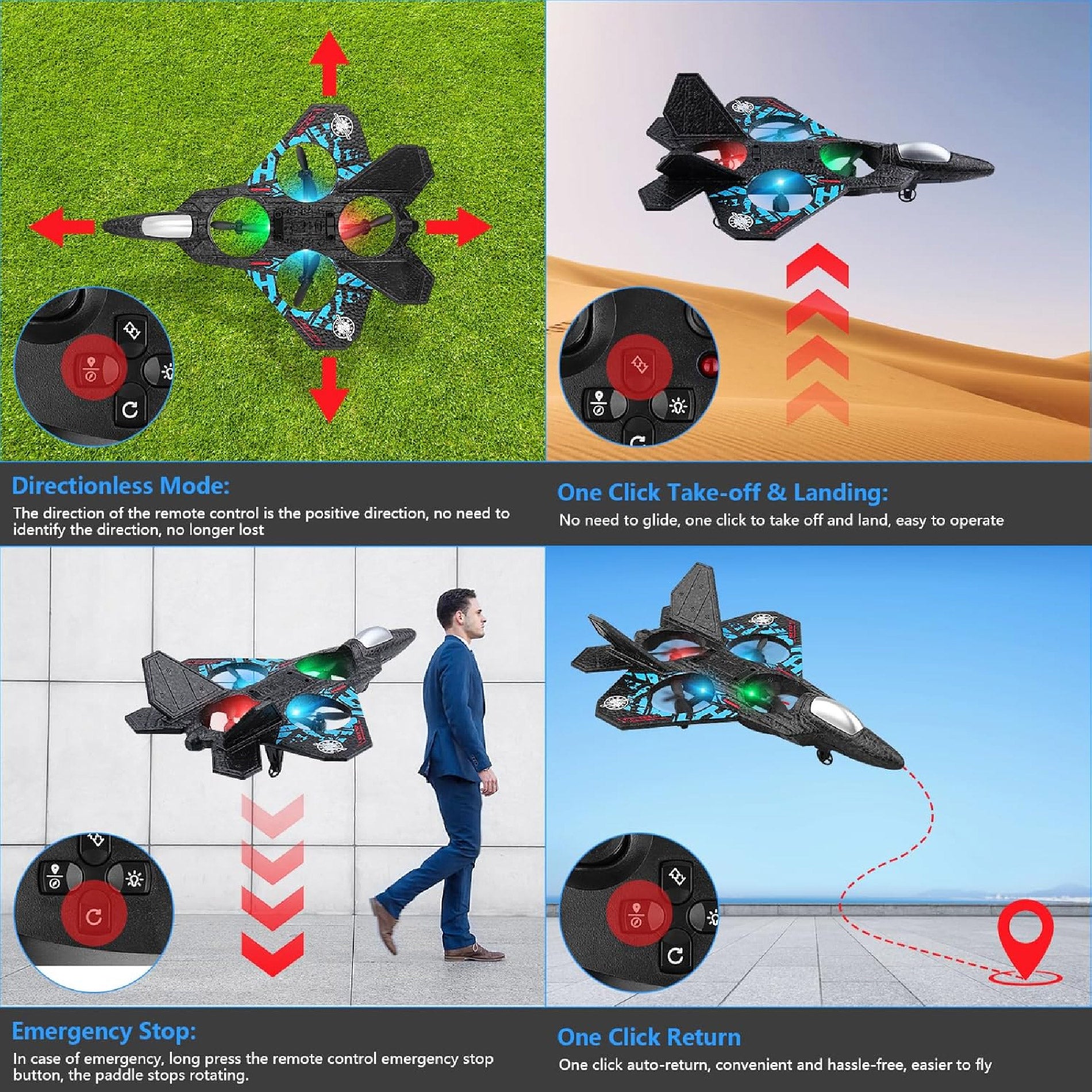 Directionless Mode:
The direction of the remote control is the positive direction, no need to identify the direction, no longer lost

One Click Take-off & Landing:
No need to glide, one click to take off and land, easy to operate

Emergency Stop:
In case of emergency, long press the remote control emergency stop button, the paddle stops rotating.

One Click Return
One click auto-return, convenient and hassle-free, easier to fly